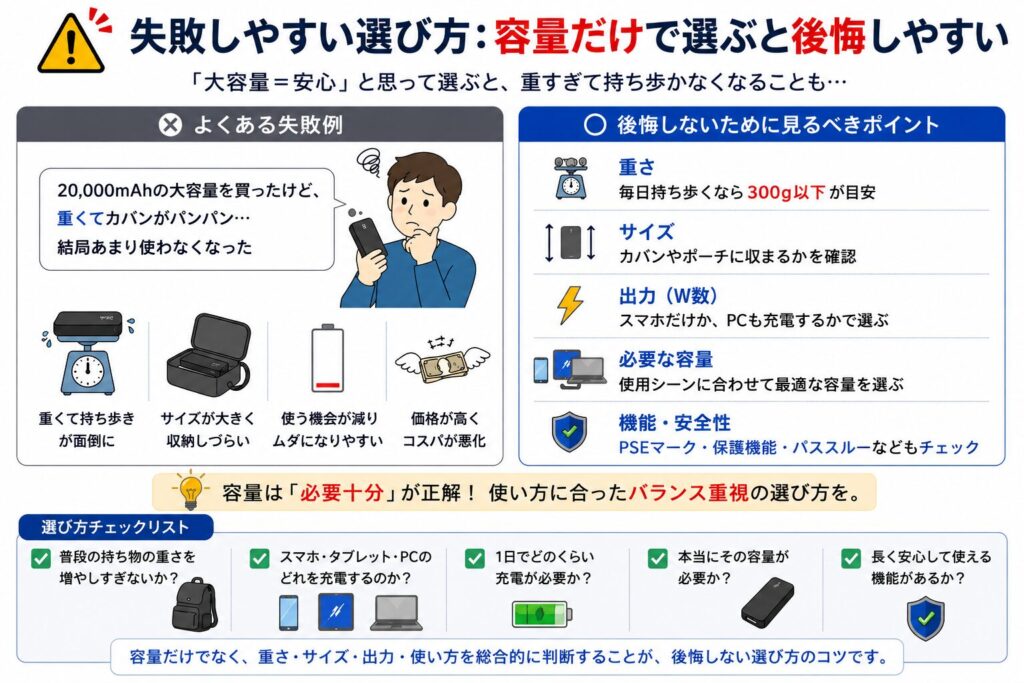 失敗しやすい選び方：容量だけで選ぶと後悔しやすい

「大容量＝安心」と思って選ぶと、重すぎて持ち歩かなくなることも…

よくある失敗例

20,000mAhの大容量を買ったけど、重くてカバンがパンパン…
結局あまり使わなくなった

重くて持ち歩きが面倒に

サイズが大きく収納しづらい

使う機会が減りムダになりやすい

価格が高くコスパが悪化

後悔しないために見るべきポイント

重さ
毎日持ち歩くなら300g以下が目安

サイズ
カバンやポーチに収まるかを確認

出力（W数）
スマホだけか、PCも充電するかで選ぶ

必要な容量
使用シーンに合わせて最適な容量を選ぶ

機能・安全性
PSEマーク・保護機能・パススルーなどもチェック

容量は「必要十分」が正解！ 使い方に合ったバランス重視の選び方を。

選び方チェックリスト

普段の持ち物の重さを増やしすぎないか？

スマホ・タブレット・PCのどれを充電するのか？

1日でどのくらい充電が必要か？

本当にその容量が必要か？

長く安心して使える機能があるか？

容量だけでなく、重さ・サイズ・出力・使い方を総合的に判断することが、後悔しない選び方のコツです。