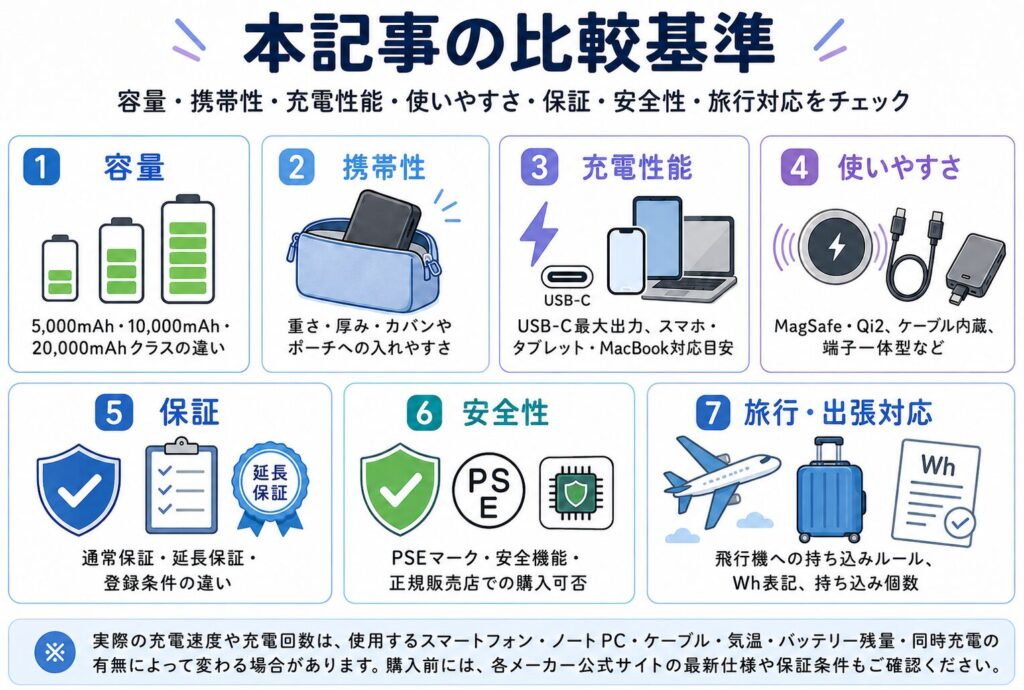 本記事の比較基準

容量・携帯性・充電性能・使いやすさ・保証・安全性・旅行対応をチェック

1 容量

5,000mAh・10,000mAh・20,000mAhクラスの違い

2 携帯性

重さ・厚み・カバンやポーチへの入れやすさ

3 充電性能

USB-C

USB-C最大出力、スマホ・タブレット・MacBook対応目安

4 使いやすさ

MagSafe・Qi2、ケーブル内蔵、端子一体型など

5 保証

延長保証

通常保証・延長保証・登録条件の違い

6 安全性

PSE

PSEマーク・安全機能・正規販売店での購入可否

7 旅行・出張対応

Wh

飛行機への持ち込みルール、Wh表記、持ち込み個数

※ 実際の充電速度や充電回数は、使用するスマートフォン・ノートPC・ケーブル・気温・バッテリー残量・同時充電の有無によって変わる場合があります。購入前には、各メーカー公式サイトの最新仕様や保証条件もご確認ください。